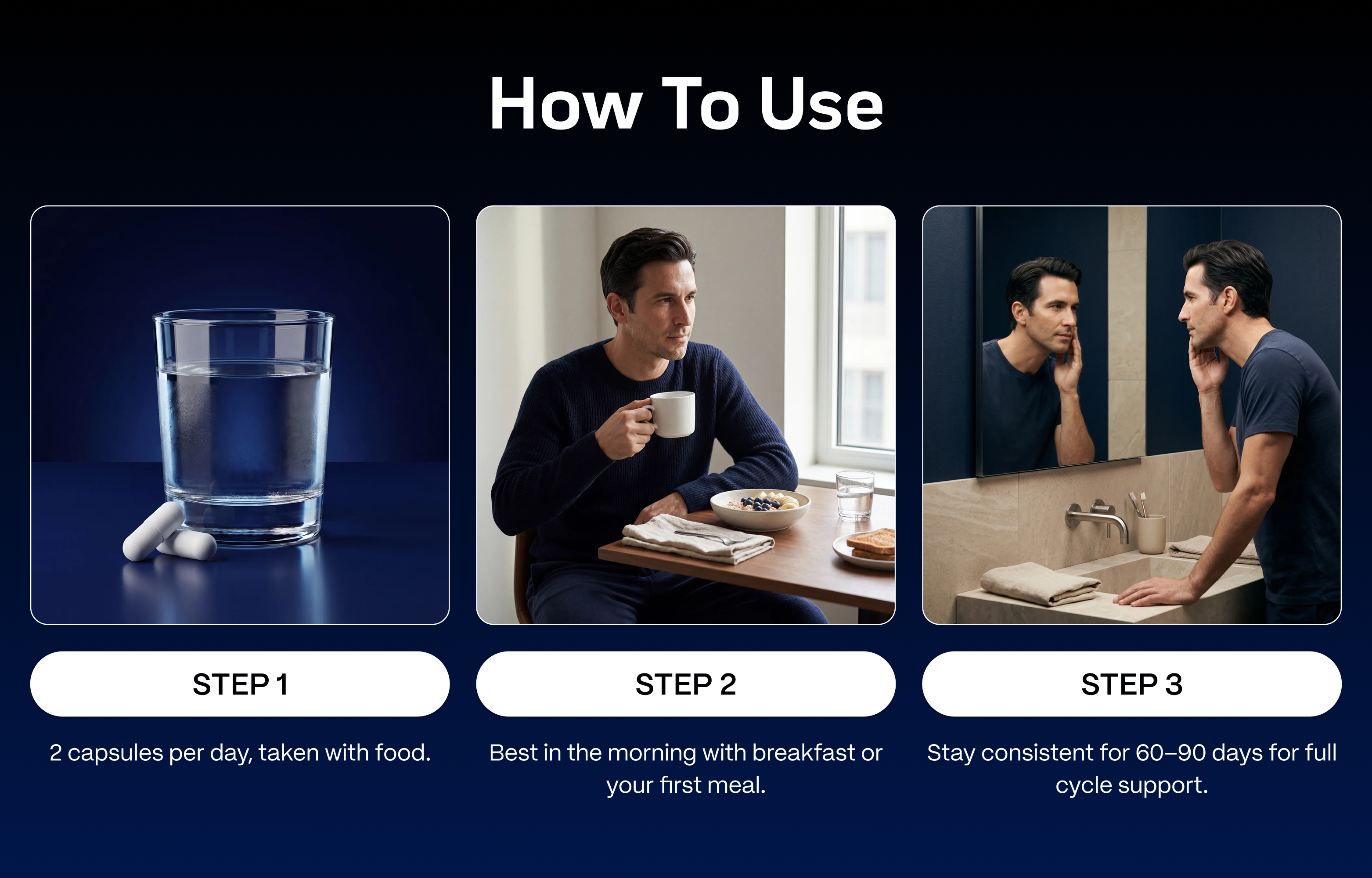 How To Use

STEP 1

2 capsules per day, taken with food.

STEP 2

Best in the morning with breakfast or your first meal.

STEP 3

Stay consistent for 60–90 days for full cycle support.